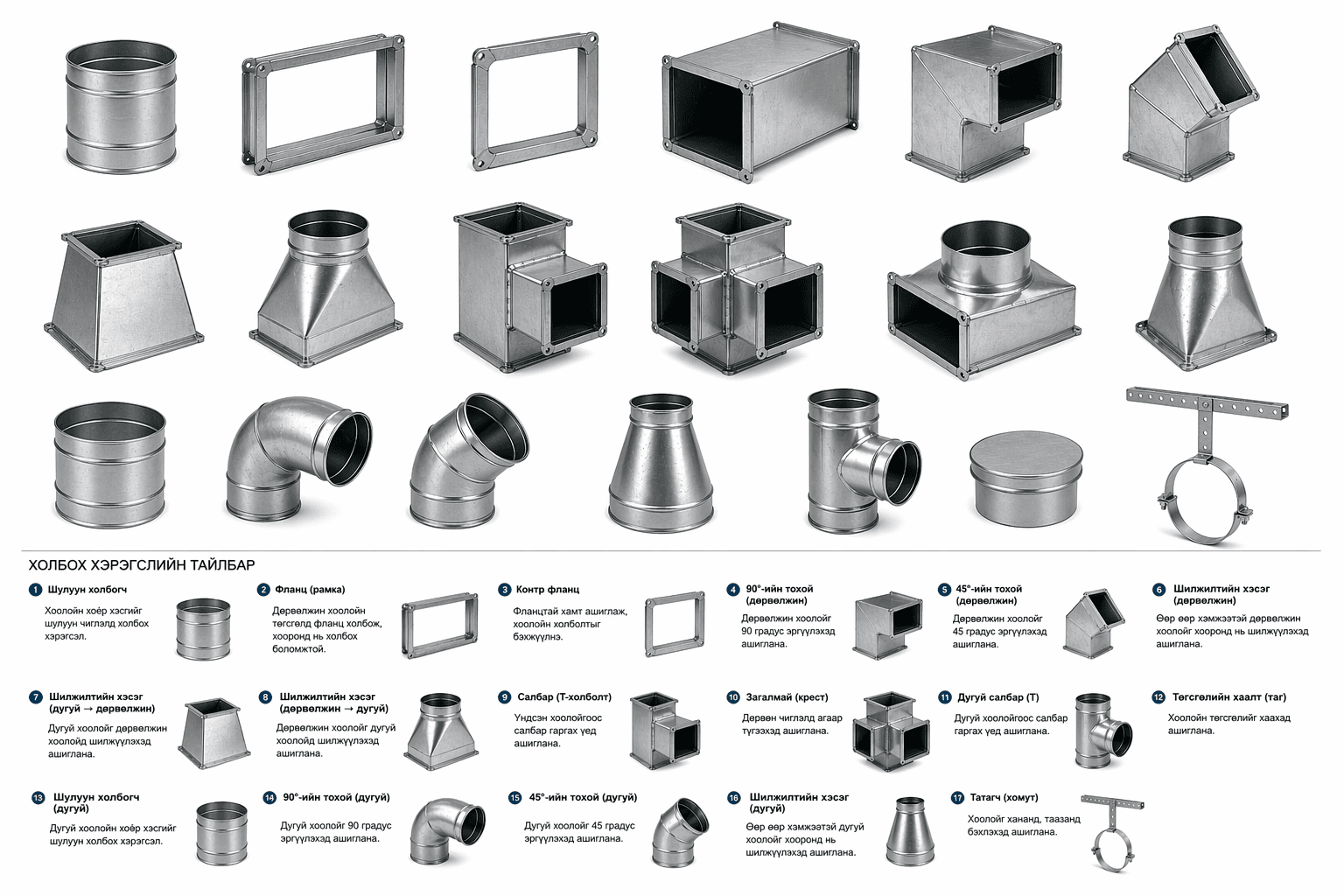 ХОЛБОХ ХЭРЭГСЛИЙН ТАЙЛБАР

1 Шулуун холбогч
Хоолойн хоёр хэсгийг шулуун чиглэлд холбох хэрэгсэл.

2 Фланц (рамка)
Дөрвөлжин хоолойн төгсгөлд фланц холбож, хооронд нь холбох боломжтой.

3 Контр фланц
Фланцтай хамт ашиглаж, хоолойн холболтыг бэхжүүлнэ.

4 90°-ийн тохой (дөрвөлжин)
Дөрвөлжин хоолойг 90 градус эргүүлэхэд ашиглана.

5 45°-ийн тохой (дөрвөлжин)
Дөрвөлжин хоолойг 45 градус эргүүлэхэд ашиглана.

6 Шилжилтийн хэсэг (дөрвөлжин)
Өөр өөр хэмжээтэй дөрвөлжин хоолойг хооронд нь шилжүүлэхэд ашиглана.

7 Шилжилтийн хэсэг (дугуй → дөрвөлжин)
Дугуй хоолойг дөрвөлжин хоолойд шилжүүлэхэд ашиглана.

8 Шилжилтийн хэсэг (дөрвөлжин → дугуй)
Дөрвөлжин хоолойг дугуй хоолойд шилжүүлэхэд ашиглана.

9 Салбар (Т-холболт)
Үндсэн хоолойгоос салбар гаргах үед ашиглана.

10 Загалмай (крест)
Дөрвөн чиглэлд агаар түгээхэд ашиглана.

11 Дугуй салбар (Т)
Дугуй хоолойгоос салбар гаргах үед ашиглана.

12 Төгсгөлийн хаалт (таг)
Хоолойн төгсгөлийг хаахад ашиглана.

13 Шулуун холбогч (дугуй)
Дугуй хоолойн хоёр хэсгийг шулуун холбох хэрэгсэл.

14 90°-ийн тохой (дугуй)
Дугуй хоолойг 90 градус эргүүлэхэд ашиглана.

15 45°-ийн тохой (дугуй)
Дугуй хоолойг 45 градус эргүүлэхэд ашиглана.

16 Шилжилтийн хэсэг (дугуй)
Өөр өөр хэмжээтэй дугуй хоолойг хооронд нь шилжүүлэхэд ашиглана.

17 Татагч (хомут)
Хоолойг хананд, таазанд бэхлэхэд ашиглана.